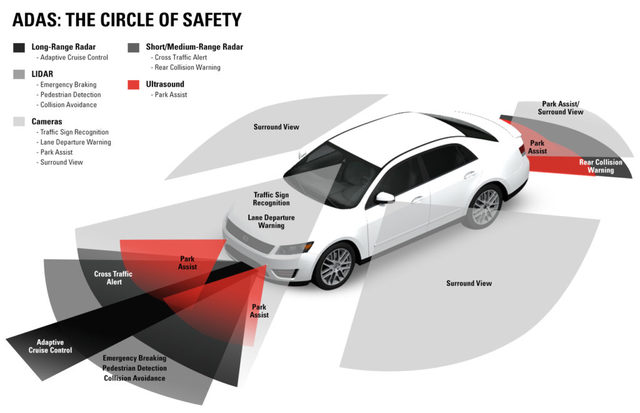 ADAS: THE CIRCLE OF SAFETY

Long-Range Radar
- Adaptive Cruise Control

LIDAR
- Emergency Braking
- Pedestrian Detection
- Collision Avoidance

Cameras
- Traffic Sign Recognition
- Lane Departure Warning
- Park Assist
- Surround View

Short/Medium-Range Radar
- Cross Traffic Alert
- Rear Collision Warning

Ultrasound
- Park Assist

Surround View

Park Assist/
Surround View

Park
Assist

Rear Collision
Warning

Traffic Sign
Recognition

Lane Departure
Warning

Park
Assist

Cross Traffic
Alert

Park
Assist

Surround View

Adaptive
Cruise Control

Emergency Breaking
Pedestrian Detection
Collision Avoidance