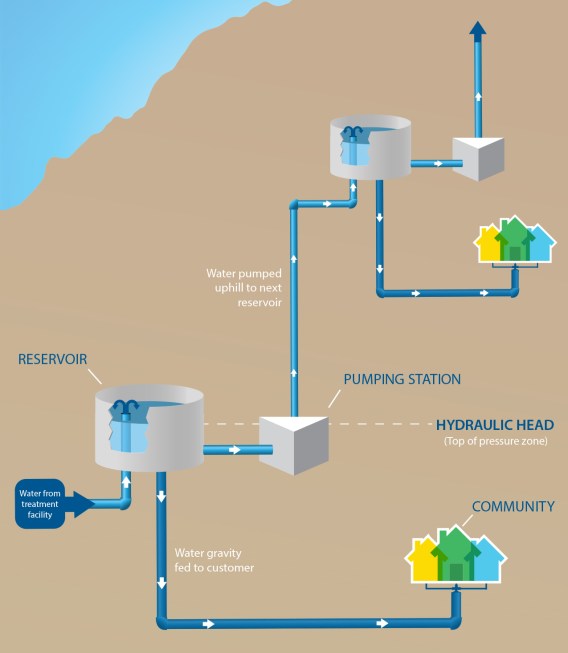 Water pumped uphill to next reservoir

RESERVOIR

PUMPING STATION

HYDRAULIC HEAD
(Top of pressure zone)

Water from treatment facility

COMMUNITY

Water gravity fed to customer