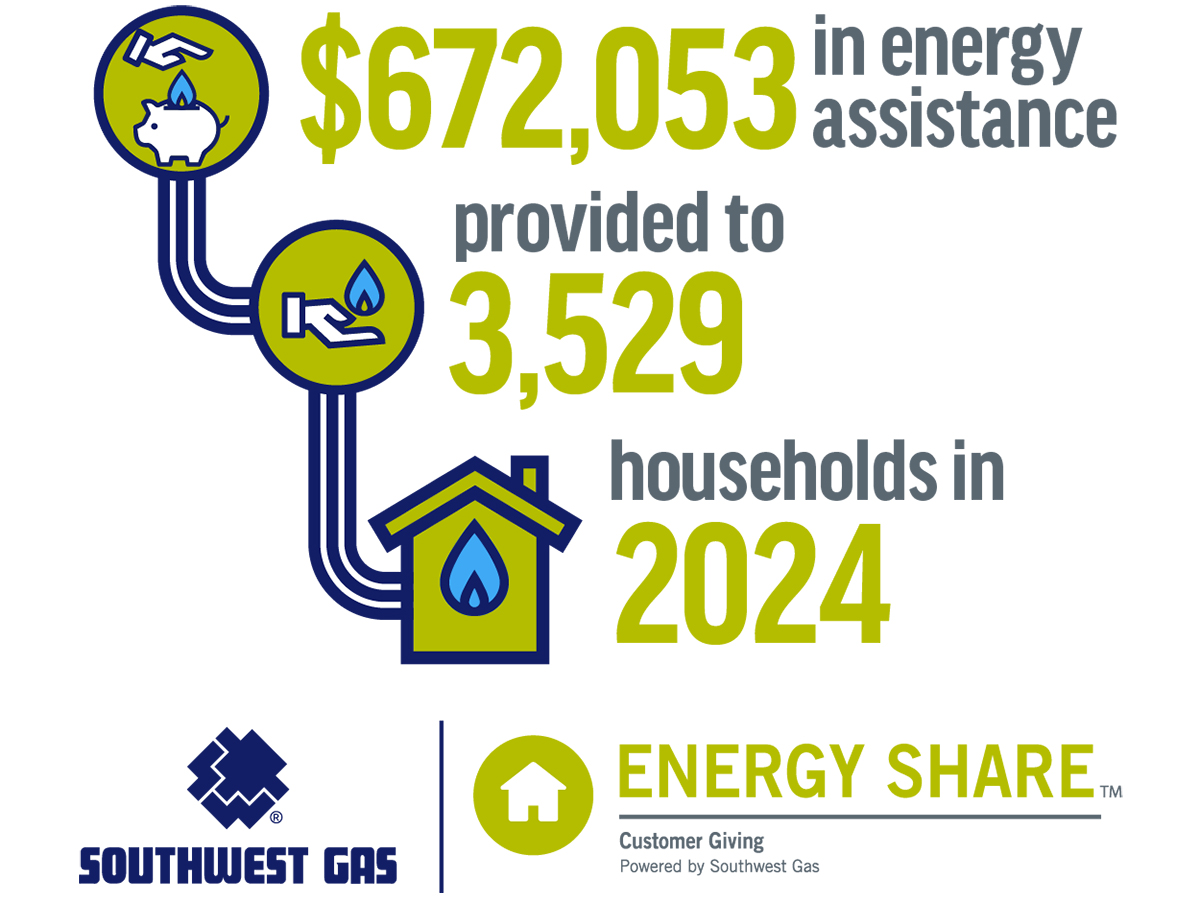 $672,053 in energy assistance

provided to

3,529

households in

2024

®
SOUTHWEST GAS

ENERGY SHARE™

Customer Giving
Powered by Southwest Gas